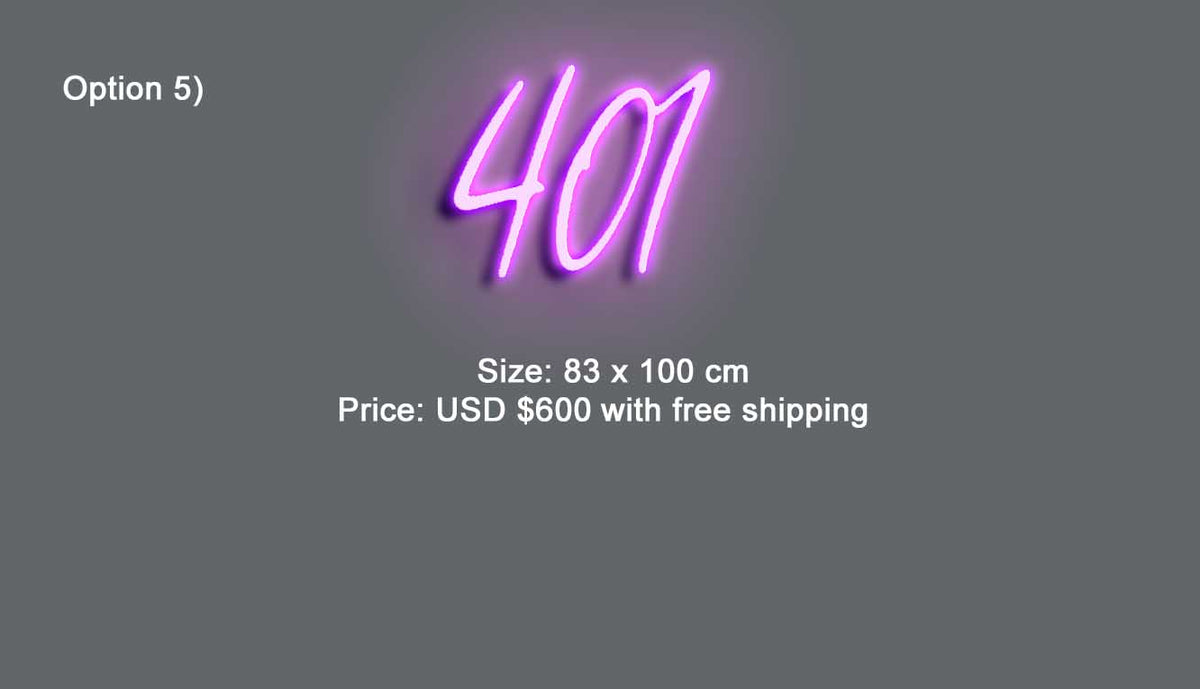 Option 5)

401

Size: 83 x 100 cm
Price: USD $600 with free shipping